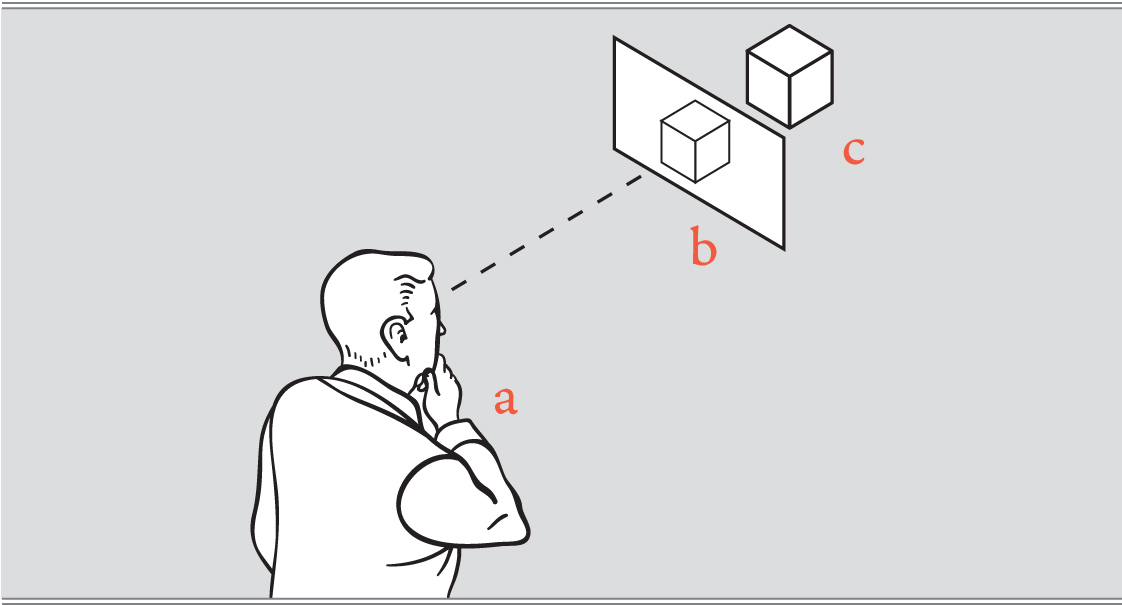 c

b

a