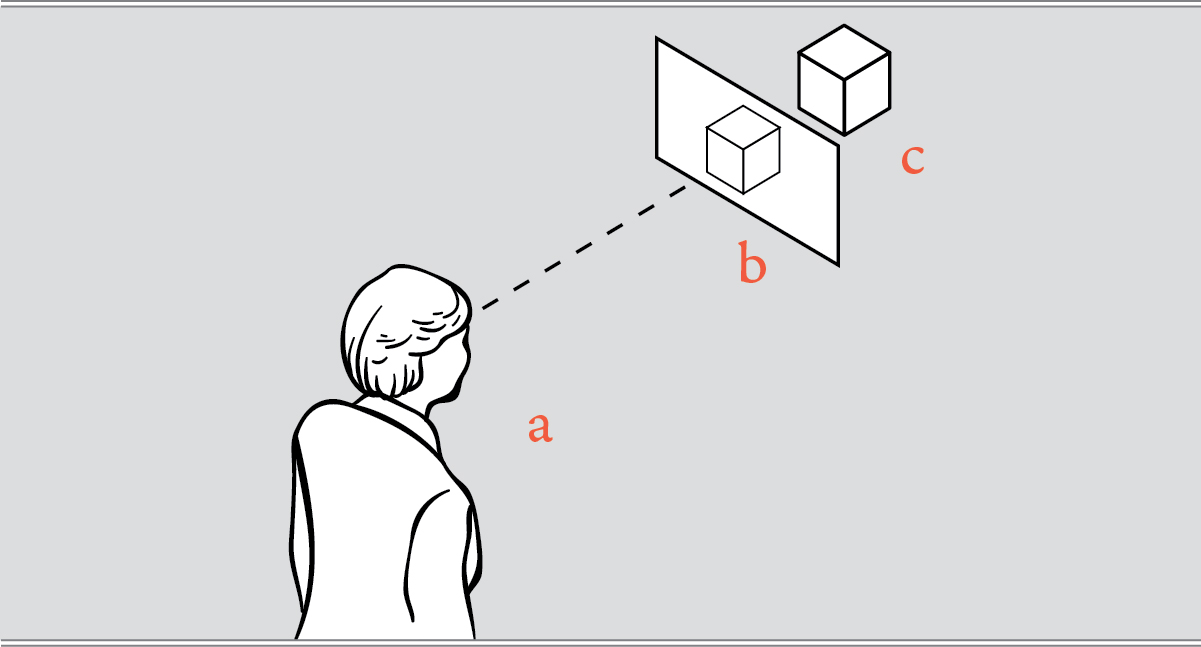 c

b

a